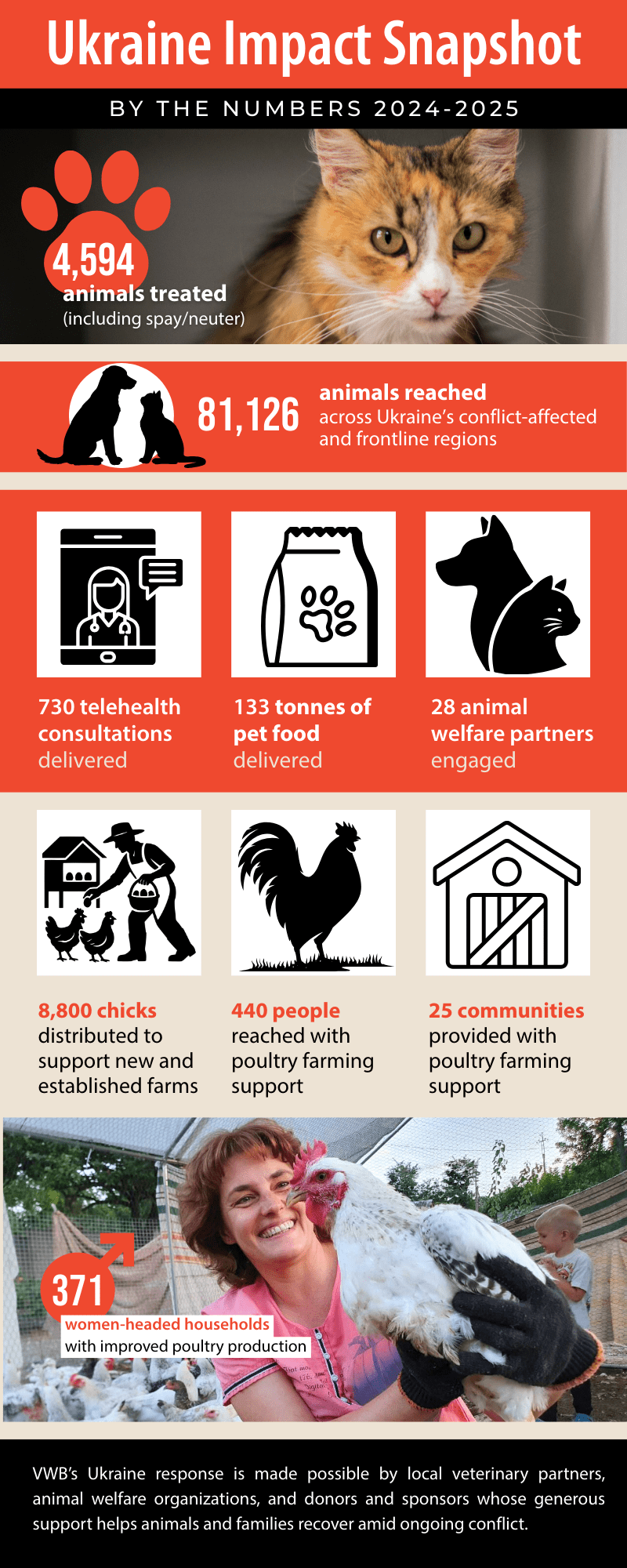 Ukraine Impact Snapshot

BY THE NUMBERS 2024-2025

4,594
animals treated
(including spay/neuter)

81,126
animals reached
across Ukraine's conflict-affected and frontline regions

730 telehealth consultations delivered

133 tonnes of pet food delivered

28 animal welfare partners engaged

8,800 chicks distributed to support new and established farms

440 people reached with poultry farming support

25 communities provided with poultry farming support

371
women-headed households
with improved poultry production

VWB's Ukraine response is made possible by local veterinary partners, animal welfare organizations, and donors and sponsors whose generous support helps animals and families recover amid ongoing conflict.