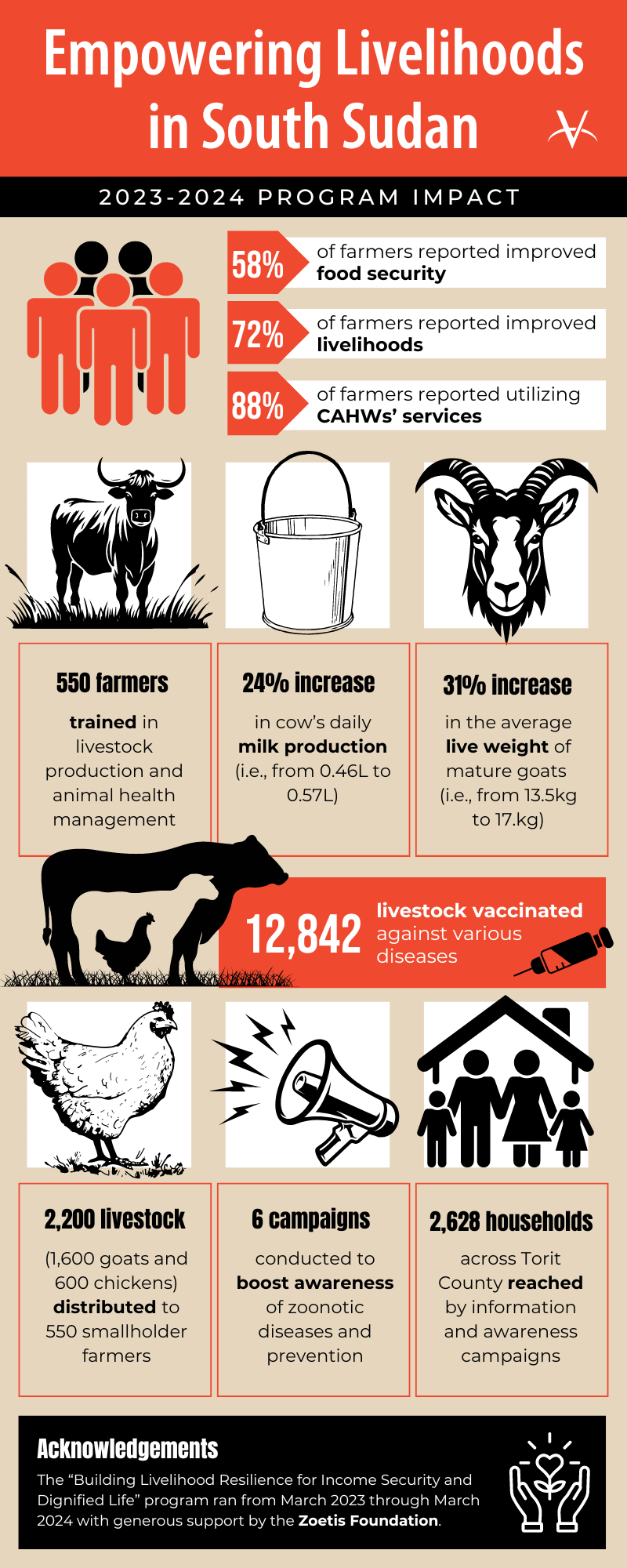 Empowering Livelihoods in South Sudan

2023-2024 PROGRAM IMPACT

58% of farmers reported improved food security

72% of farmers reported improved livelihoods

88% of farmers reported utilizing CAHWs' services

550 farmers

trained in livestock production and animal health management

24% increase

in cow's daily milk production (i.e., from 0.46L to 0.57L)

31% increase

in the average live weight of mature goats (i.e., from 13.5kg to 17.kg)

12,842 livestock vaccinated against various diseases

2,200 livestock

(1,600 goats and 600 chickens) distributed to 550 smallholder farmers

6 campaigns

conducted to boost awareness of zoonotic diseases and prevention

2,628 households

across Torit County reached by information and awareness campaigns

Acknowledgements

The "Building Livelihood Resilience for Income Security and Dignified Life" program ran from March 2023 through March 2024 with generous support by the Zoetis Foundation.