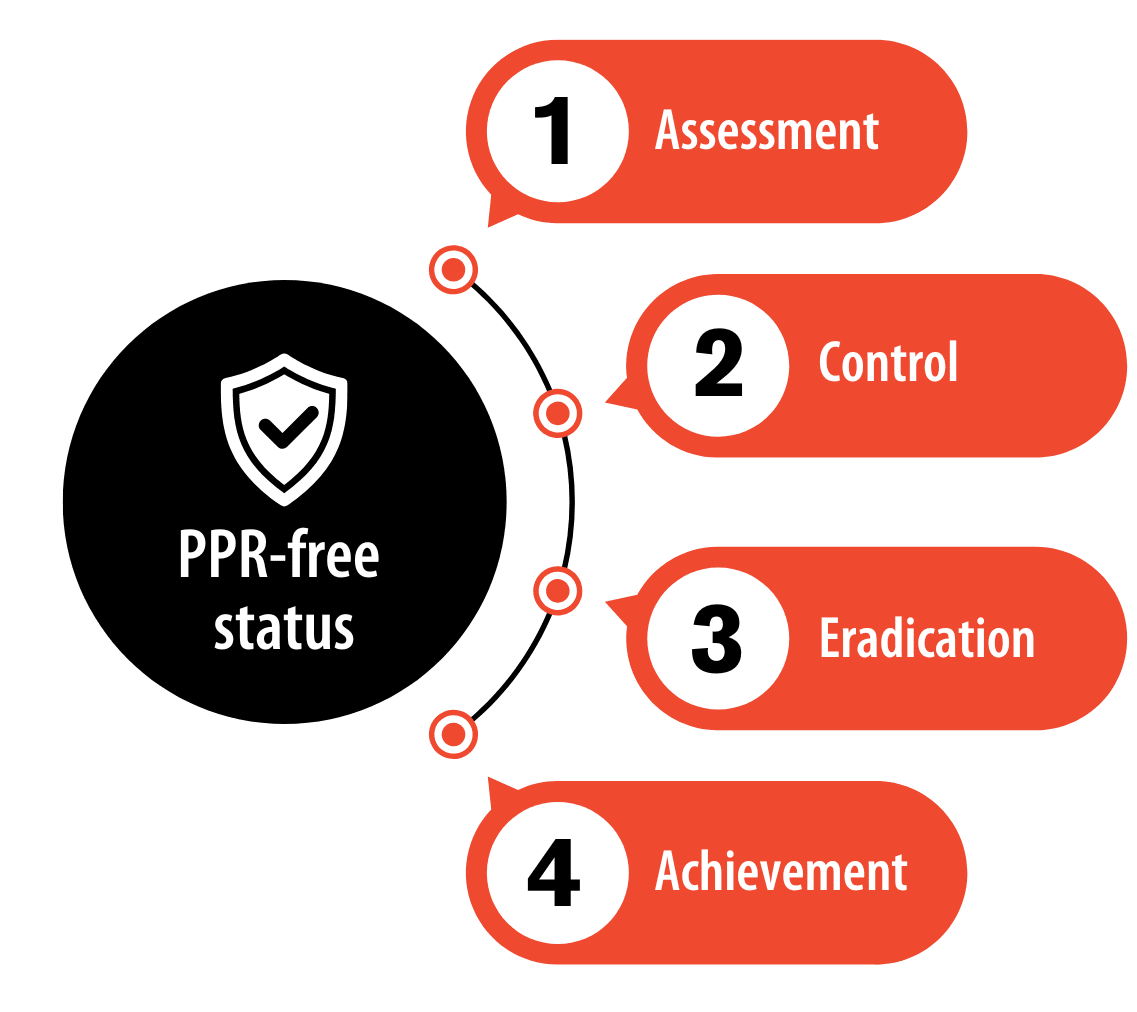 PPR-free status

1 Assessment

2 Control

3 Eradication

4 Achievement